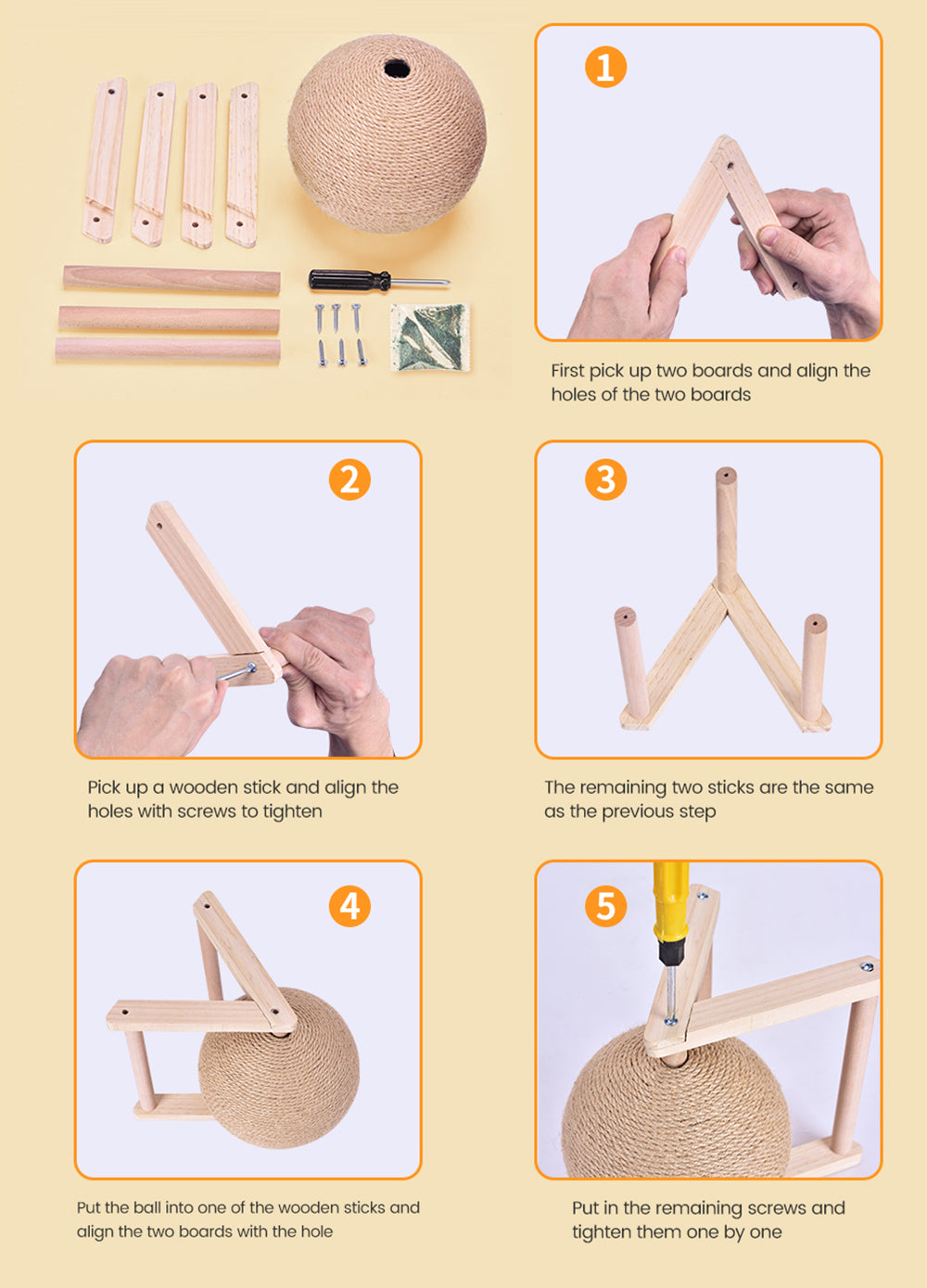 1

First pick up two boards and align the holes of the two boards

2

Pick up a wooden stick and align the holes with screws to tighten

3

The remaining two sticks are the same as the previous step

4

Put the ball into one of the wooden sticks and align the two boards with the hole

5

Put in the remaining screws and tighten them one by one