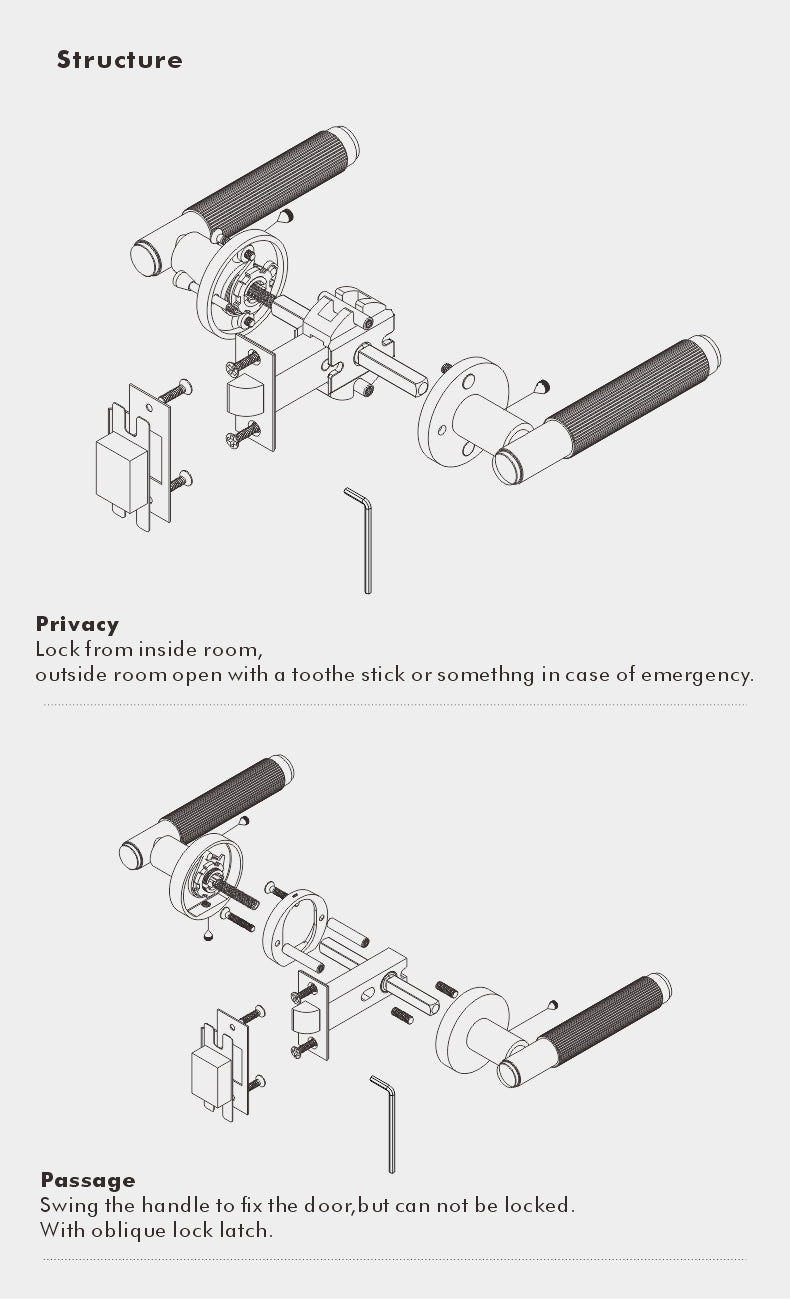 Structure

Privacy
Lock from inside room,
outside room open with a toothe stick or somethng in case of emergency.

Passage
Swing the handle to fix the door,but can not be locked.
With oblique lock latch.