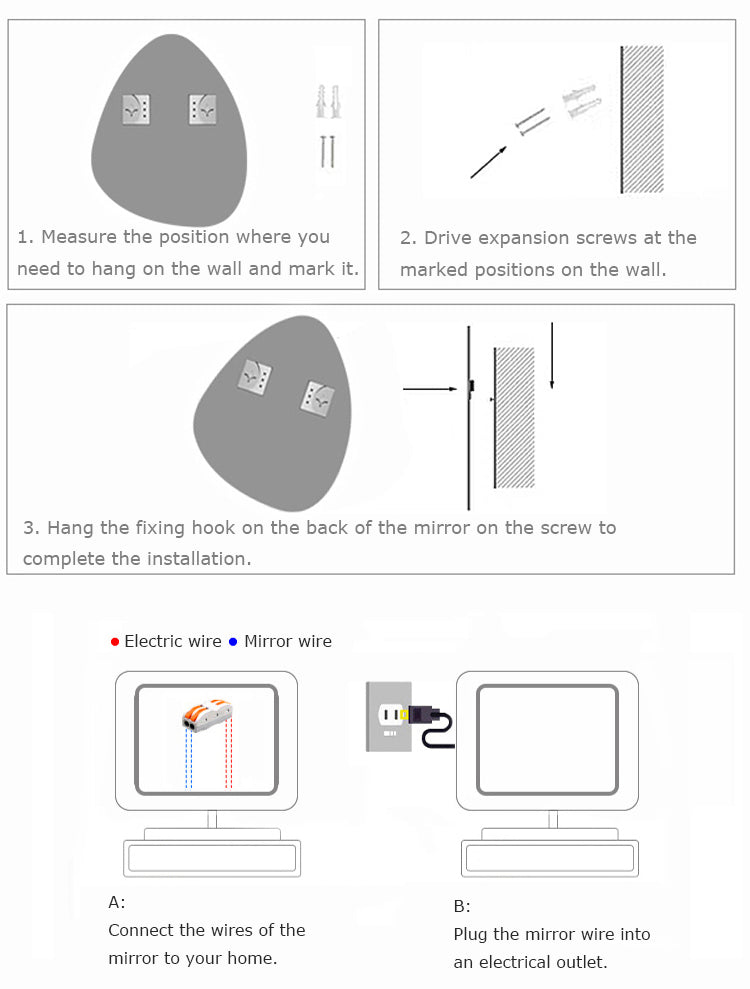 1. Measure the position where you need to hang on the wall and mark it.

2. Drive expansion screws at the marked positions on the wall.

3. Hang the fixing hook on the back of the mirror on the screw to complete the installation.

● Electric wire ● Mirror wire

A:
Connect the wires of the mirror to your home.

B:
Plug the mirror wire into an electrical outlet.