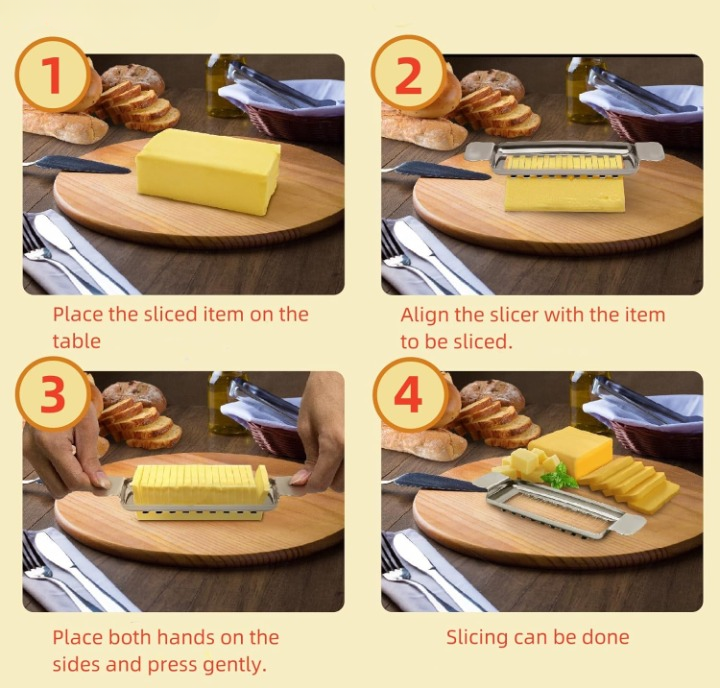 1

Place the sliced item on the table

2

Align the slicer with the item to be sliced.

3

Place both hands on the sides and press gently.

4

Slicing can be done