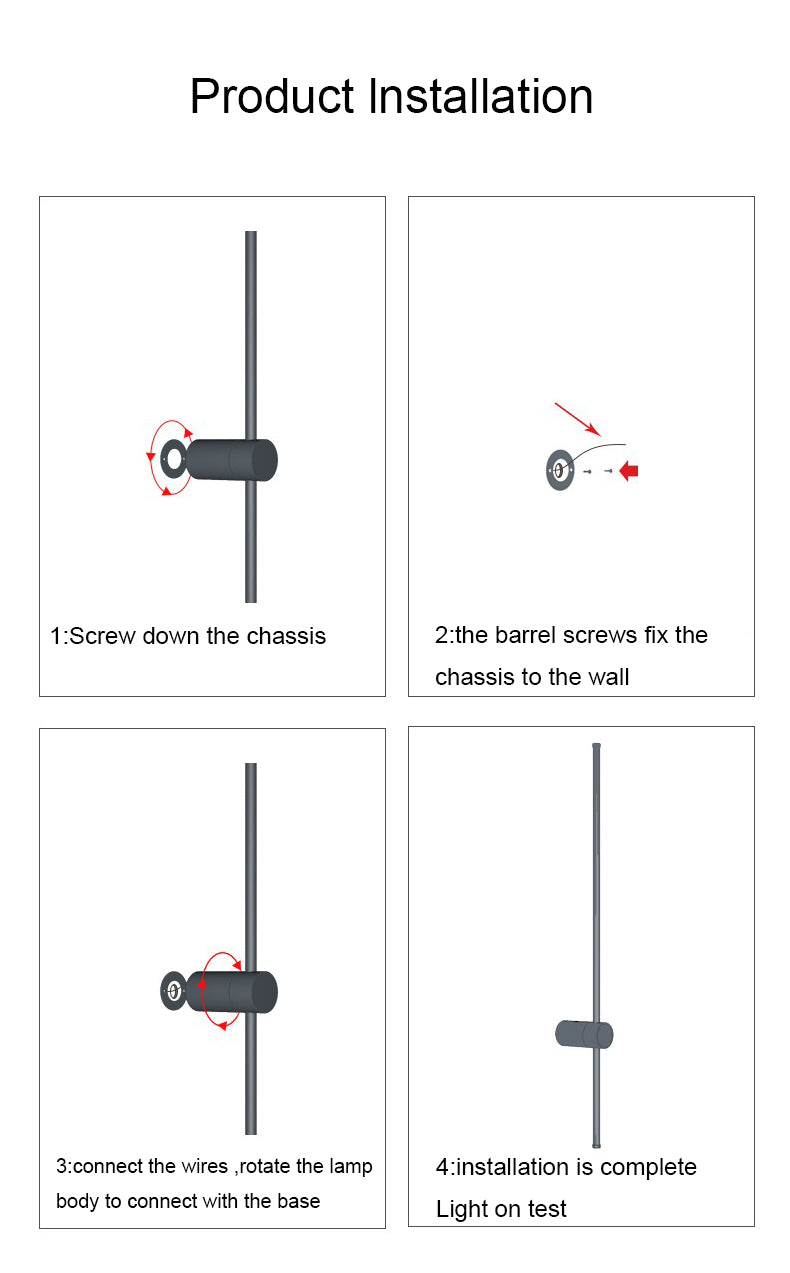 Product Installation

1:Screw down the chassis

2:the barrel screws fix the chassis to the wall

3:connect the wires ,rotate the lamp body to connect with the base

4:installation is complete
Light on test