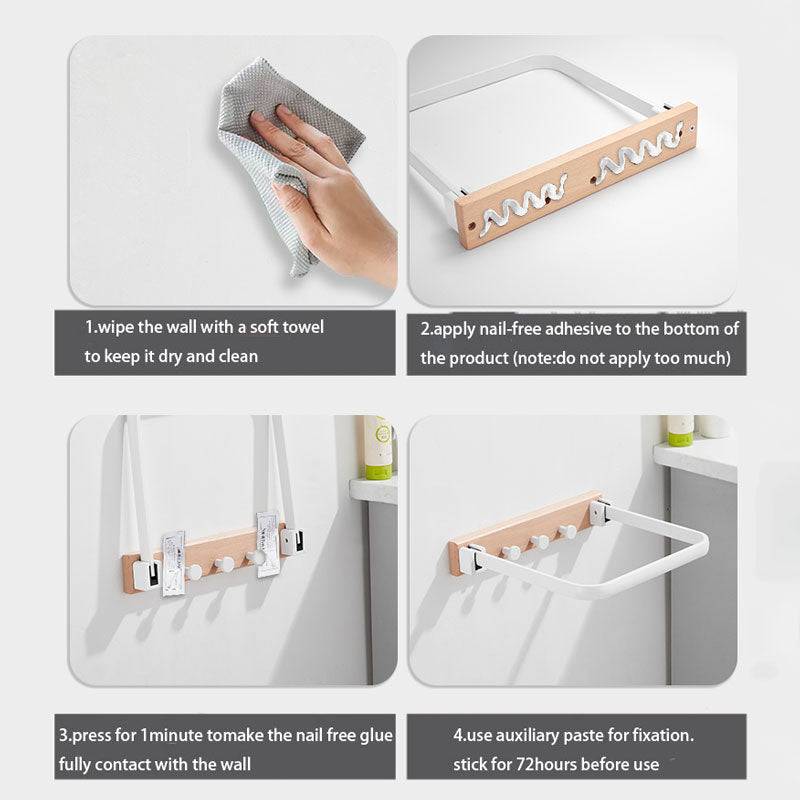 1.wipe the wall with a soft towel
to keep it dry and clean

2.apply nail-free adhesive to the bottom of
the product (note:do not apply too much)

3.press for 1minute tomake the nail free glue
fully contact with the wall

4.use auxiliary paste for fixation.
stick for 72hours before use